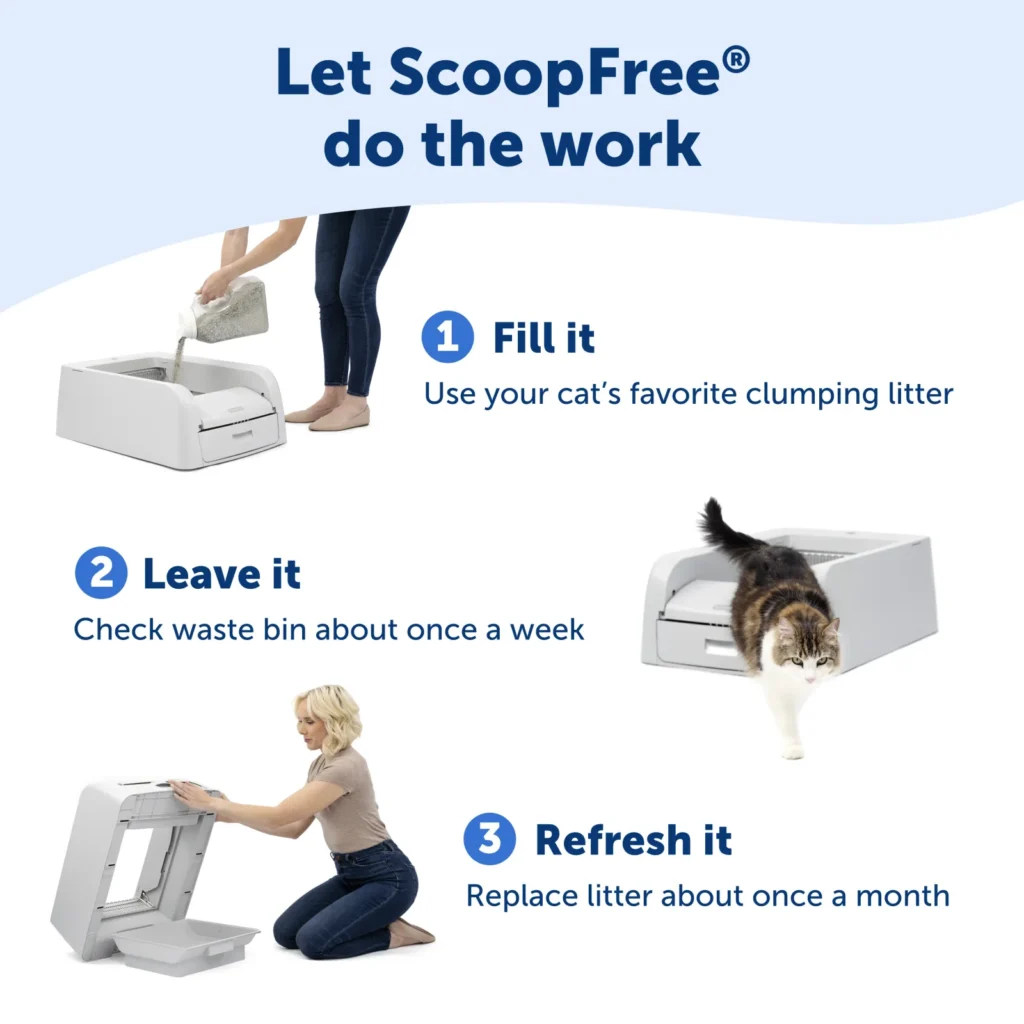 Let ScoopFree®
do the work

1 Fill it
Use your cat's favorite clumping litter

2 Leave it
Check waste bin about once a week

3 Refresh it
Replace litter about once a month